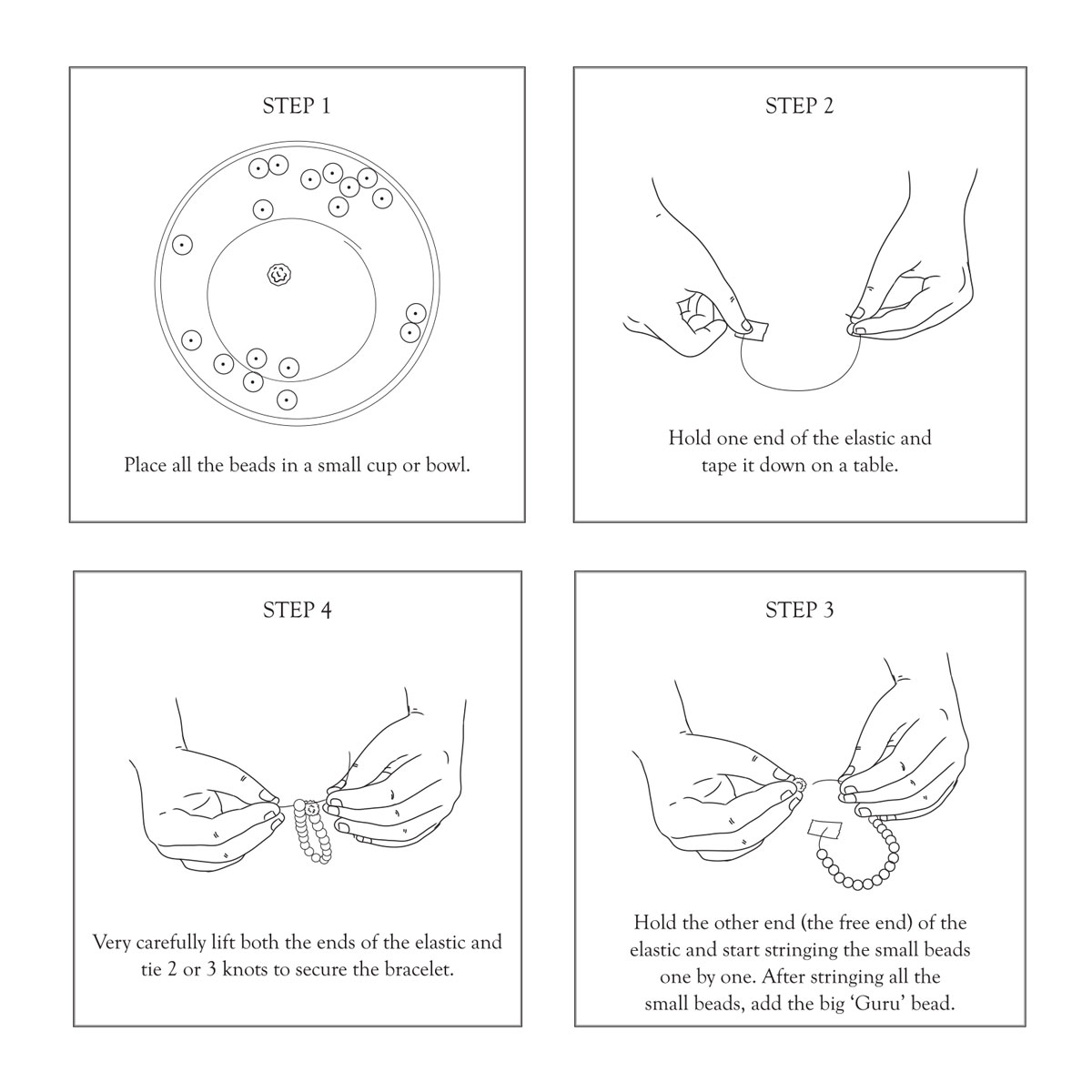 STEP 1

Place all the beads in a small cup or bowl.

STEP 2

Hold one end of the elastic and tape it down on a table.

STEP 4

Very carefully lift both the ends of the elastic and tie 2 or 3 knots to secure the bracelet.

STEP 3

Hold the other end (the free end) of the elastic and start stringing the small beads one by one. After stringing all the small beads, add the big 'Guru' bead.